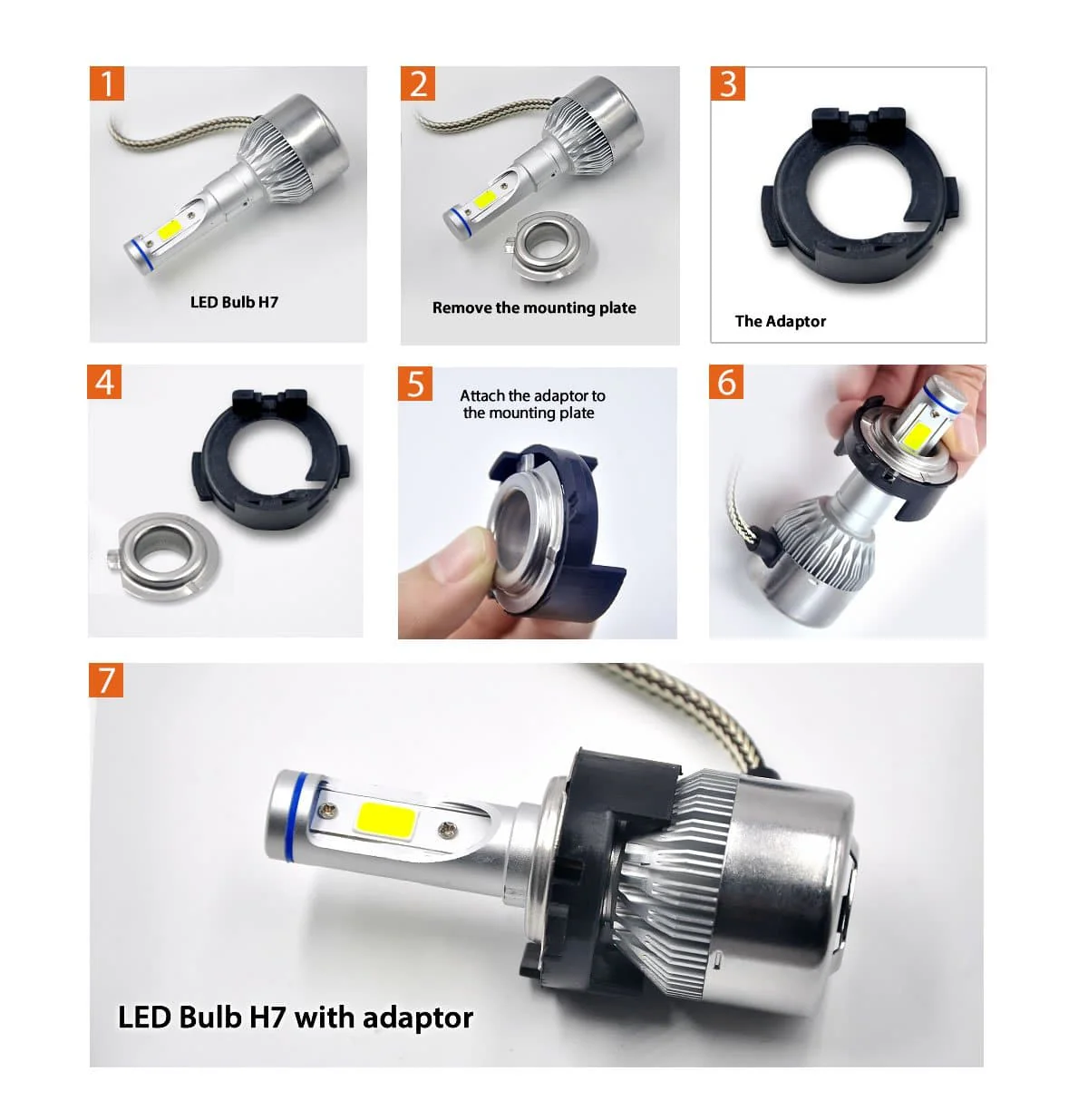 1
LED Bulb H7

2
Remove the mounting plate

3
The Adaptor

4

5
Attach the adaptor to the mounting plate

6

7
LED Bulb H7 with adaptor